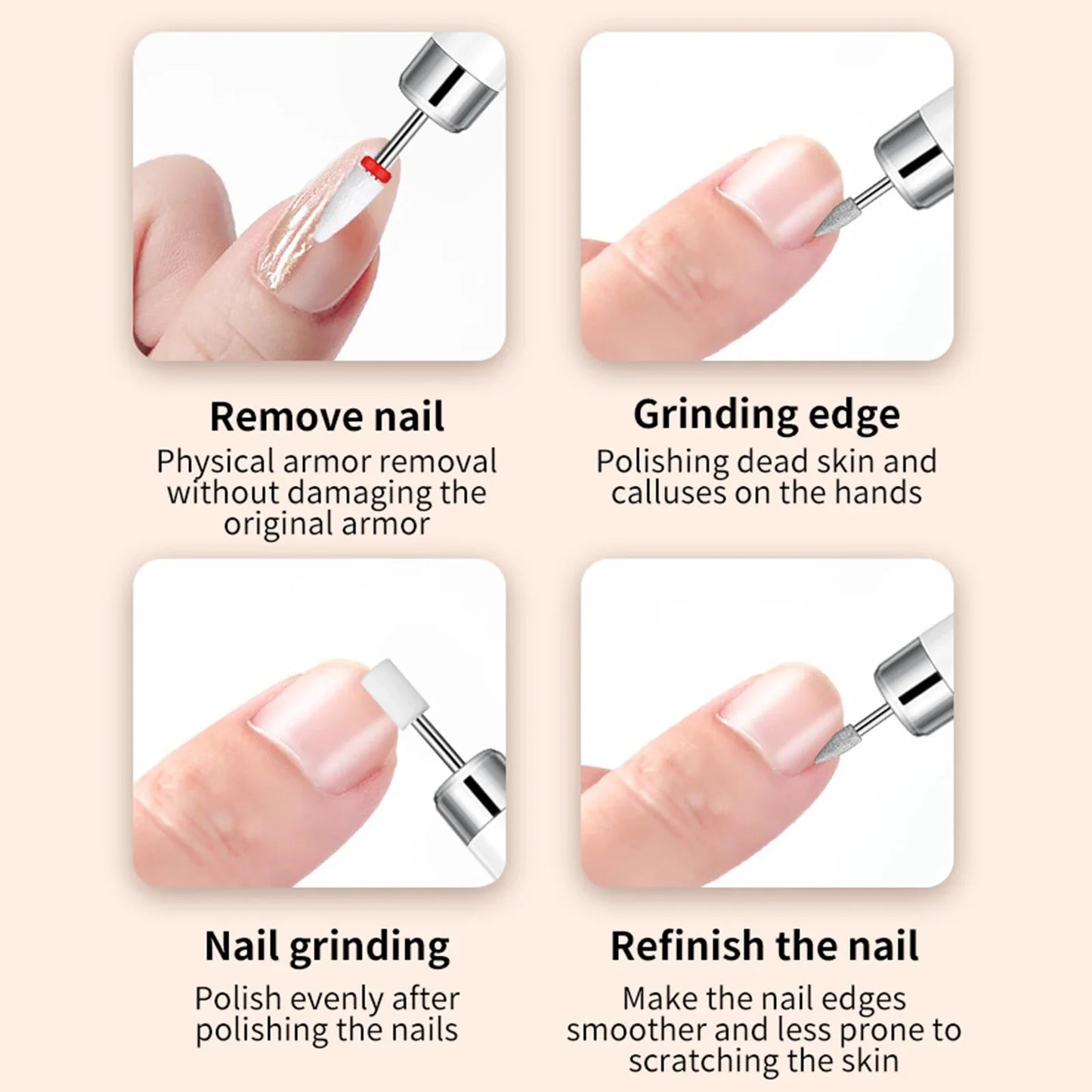 Remove nail
Physical armor removal without damaging the original armor

Grinding edge
Polishing dead skin and calluses on the hands

Nail grinding
Polish evenly after polishing the nails

Refinish the nail
Make the nail edges smoother and less prone to scratching the skin