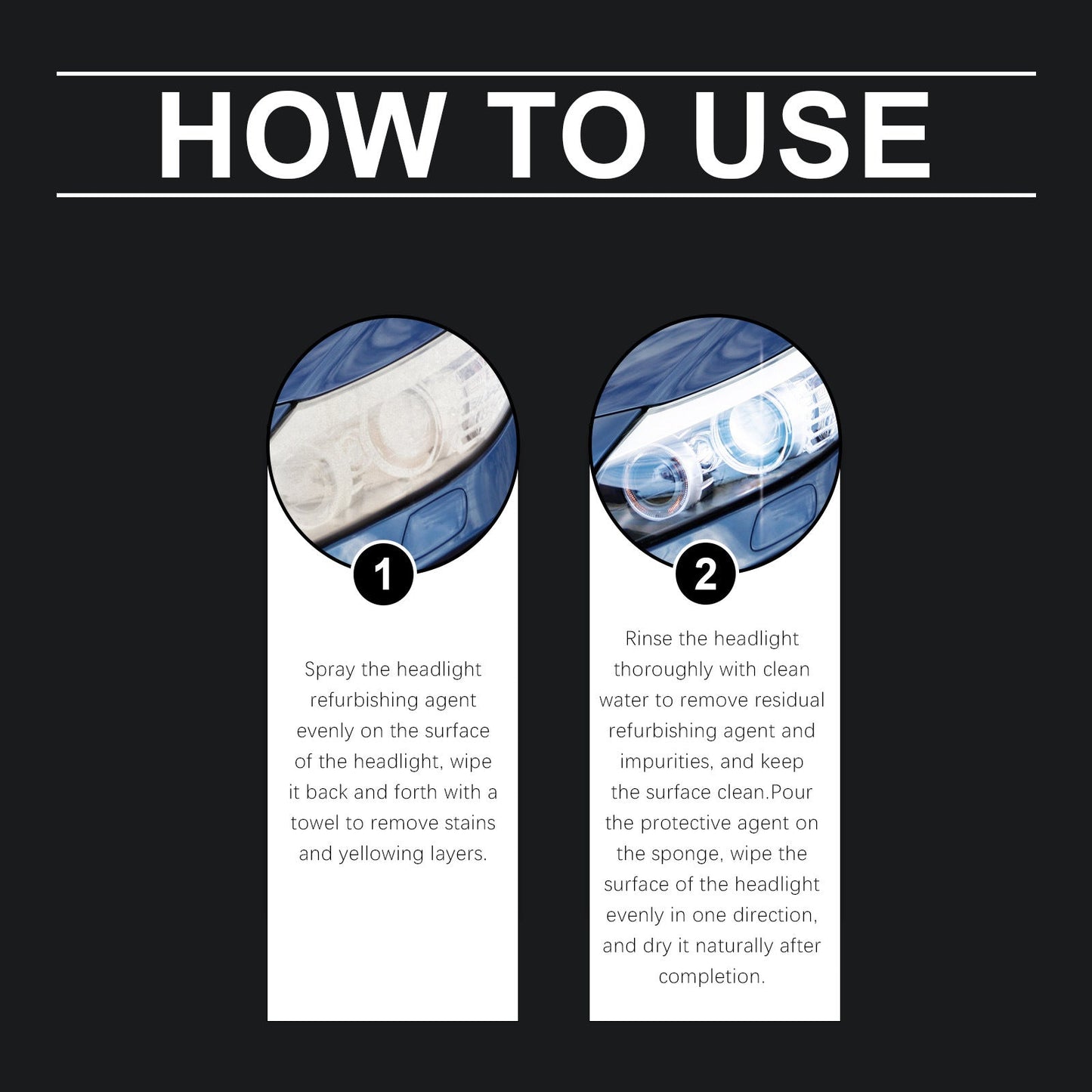 HOW TO USE

1

Spray the headlight refurbishing agent evenly on the surface of the headlight, wipe it back and forth with a towel to remove stains and yellowing layers.

2

Rinse the headlight thoroughly with clean water to remove residual refurbishing agent and impurities, and keep the surface clean.Pour the protective agent on the sponge, wipe the surface of the headlight evenly in one direction, and dry it naturally after completion.