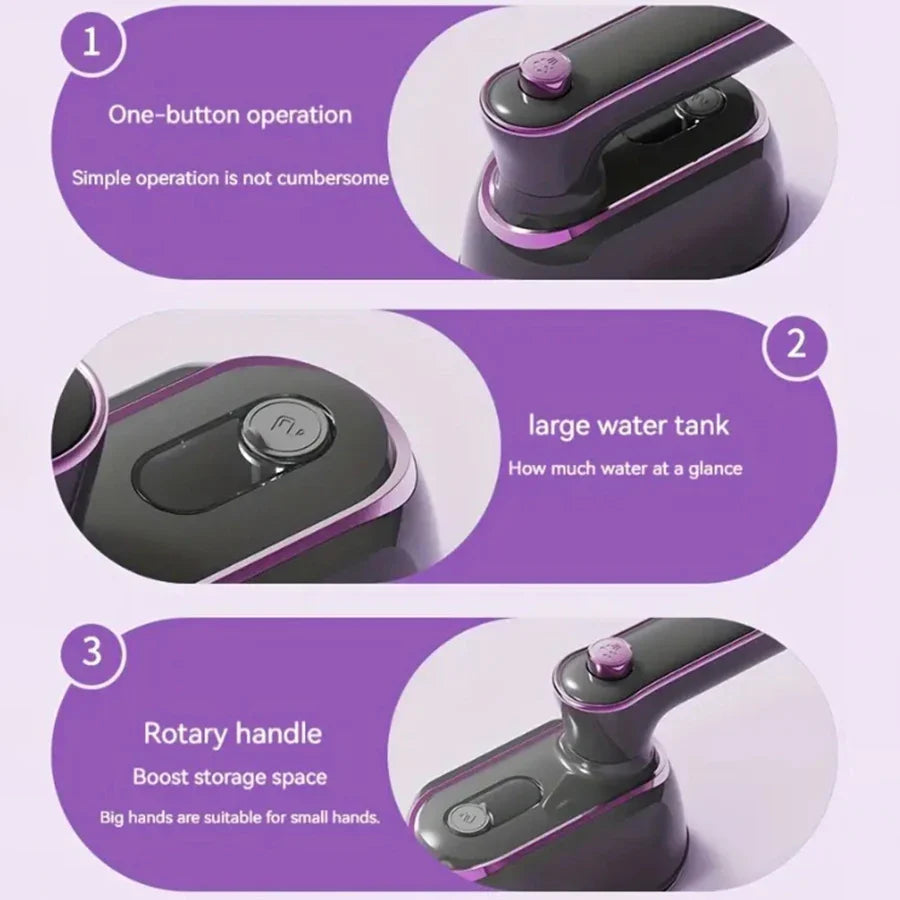 1

One-button operation

Simple operation is not cumbersome

2

large water tank

How much water at a glance

3

Rotary handle

Boost storage space

Big hands are suitable for small hands.