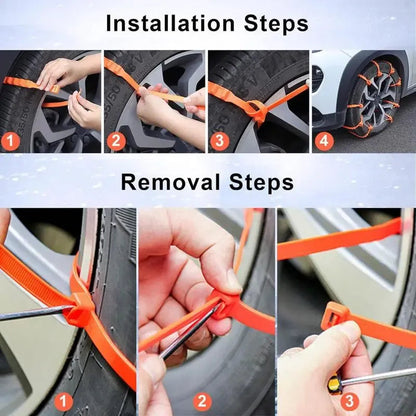 Installation Steps

1
2
3
4

Removal Steps

1
2
3