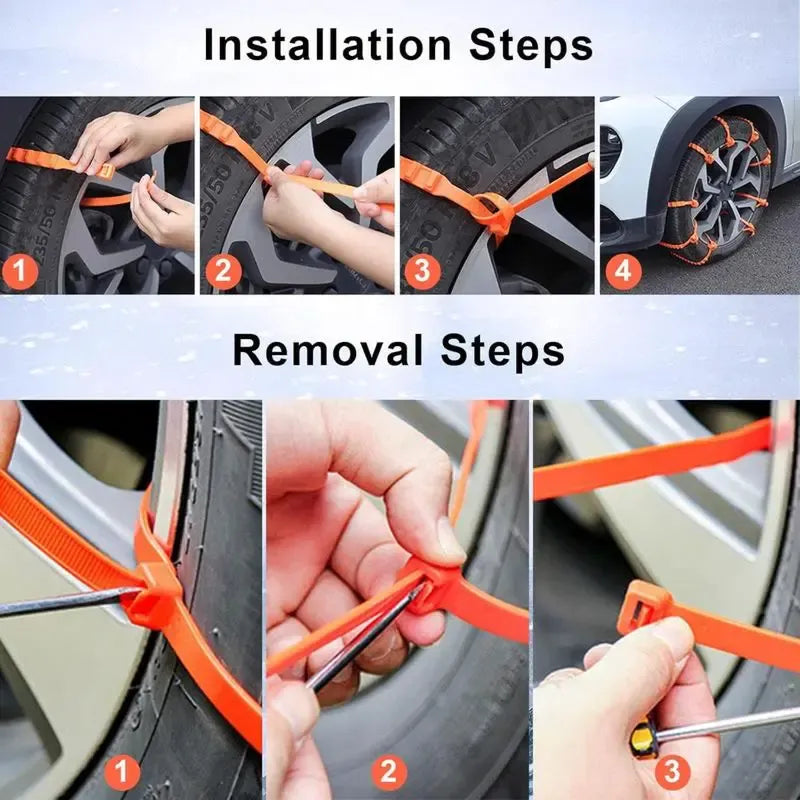 Installation Steps

1
2
3
4

Removal Steps

1
2
3